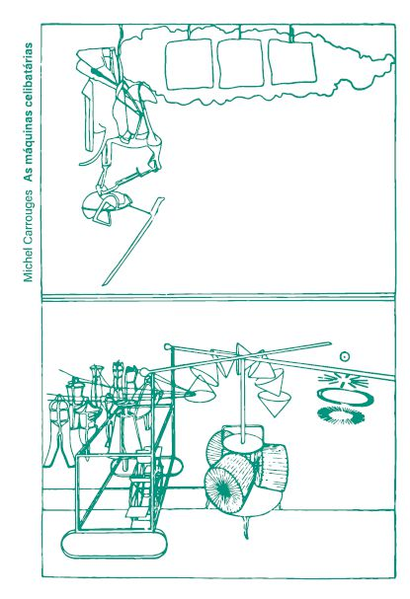 Michel Carrouges As máquinas celibatárias